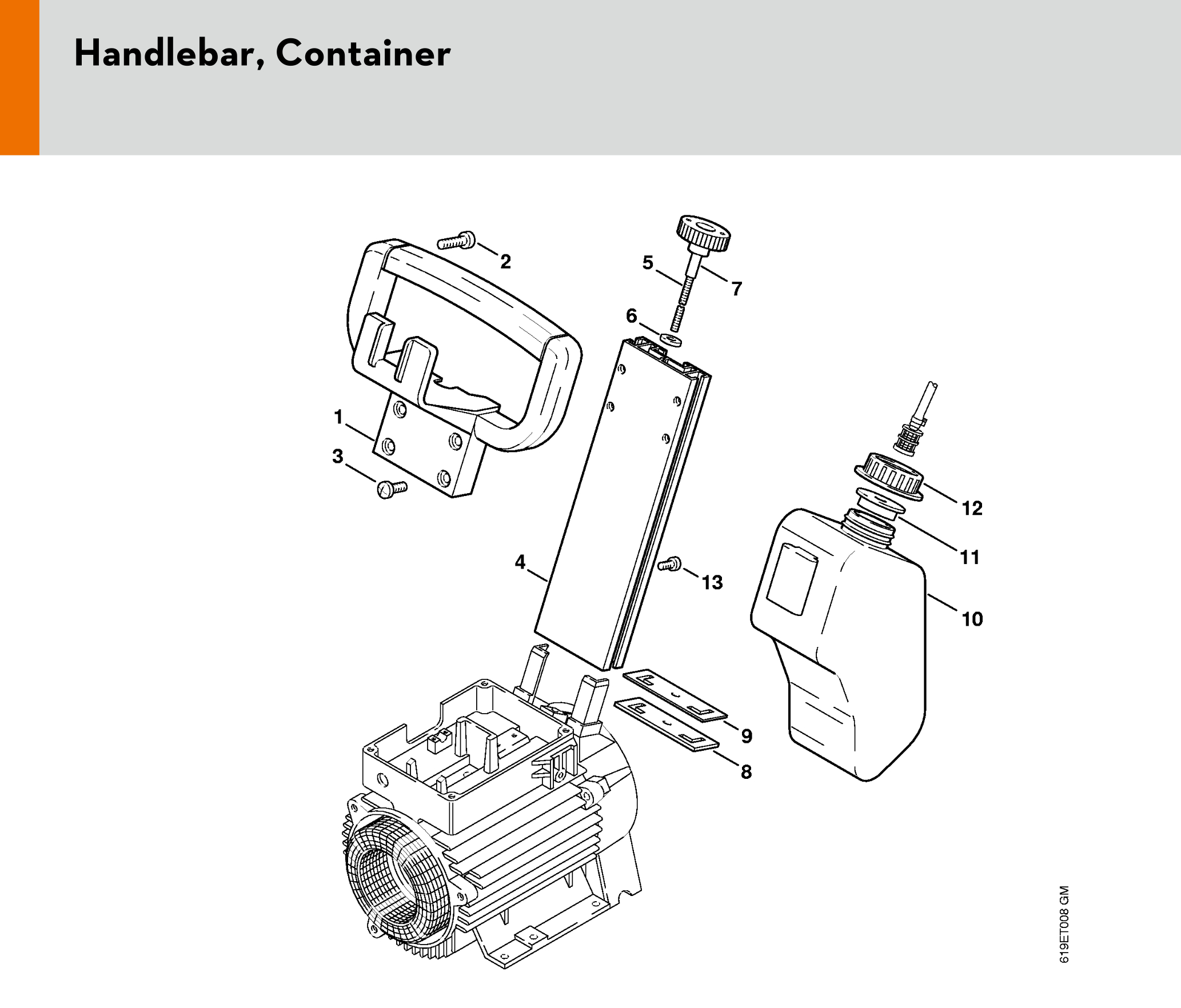 Handlebar, Container

2
5
7
6
1
3
12
11
4
13
10
9
8

619ET008 GM